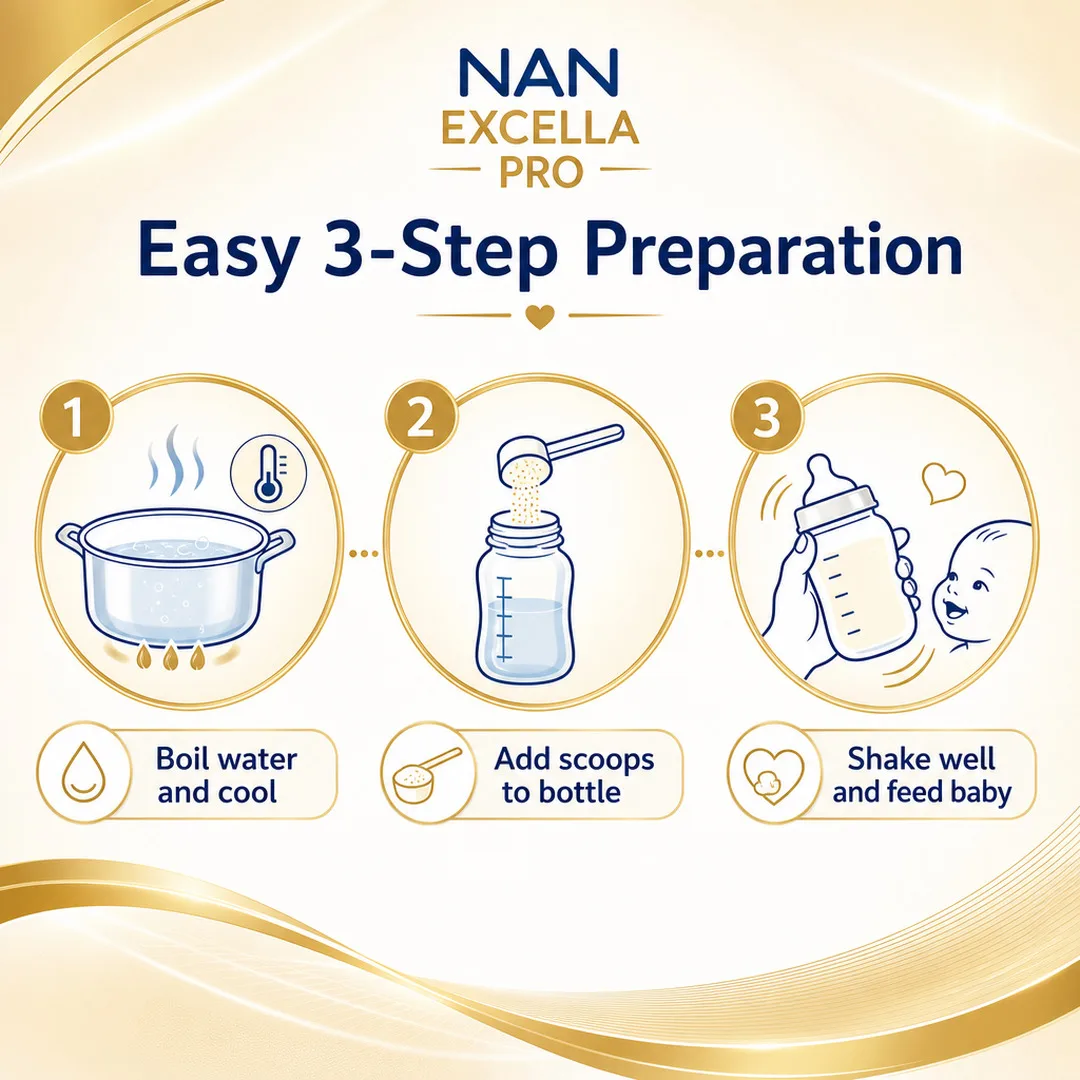 NAN
EXCELLA
PRO

Easy 3-Step Preparation

1

2

3

Boil water and cool

Add scoops to bottle

Shake well and feed baby