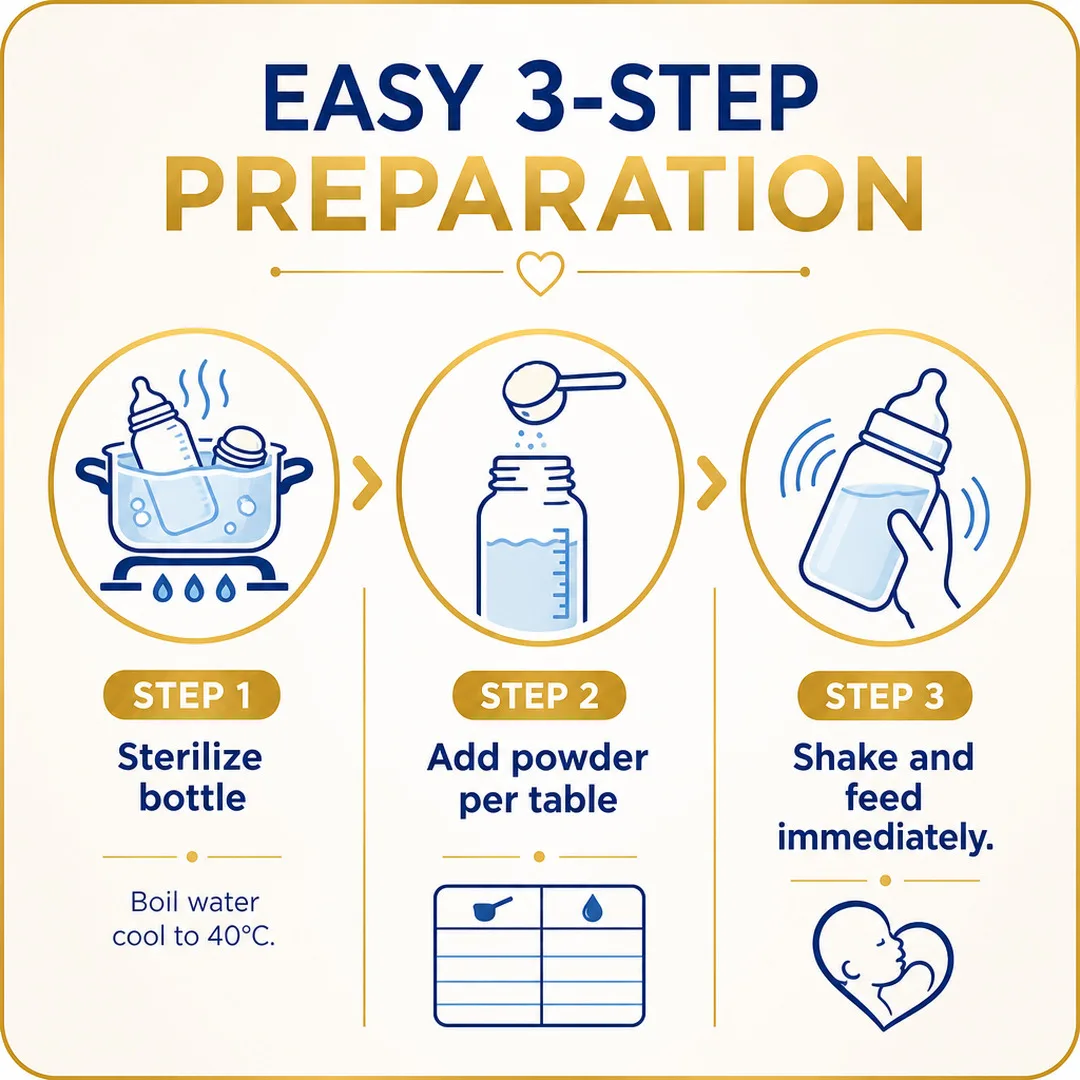 EASY 3-STEP
PREPARATION

STEP 1
Sterilize bottle

Boil water cool to 40°C.

STEP 2
Add powder per table

STEP 3
Shake and feed immediately.