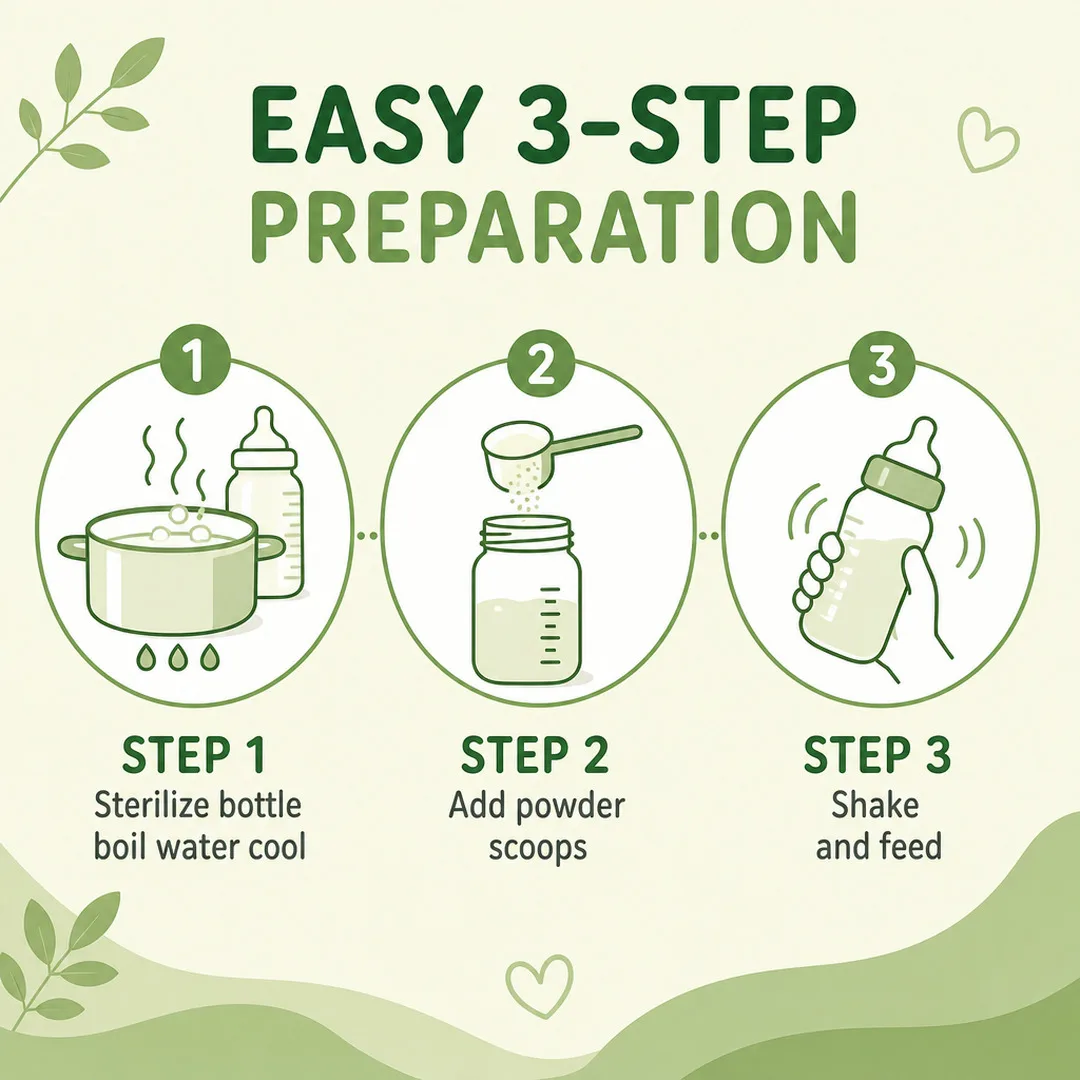 EASY 3-STEP PREPARATION

1

2

3

STEP 1
Sterilize bottle boil water cool

STEP 2
Add powder scoops

STEP 3
Shake and feed