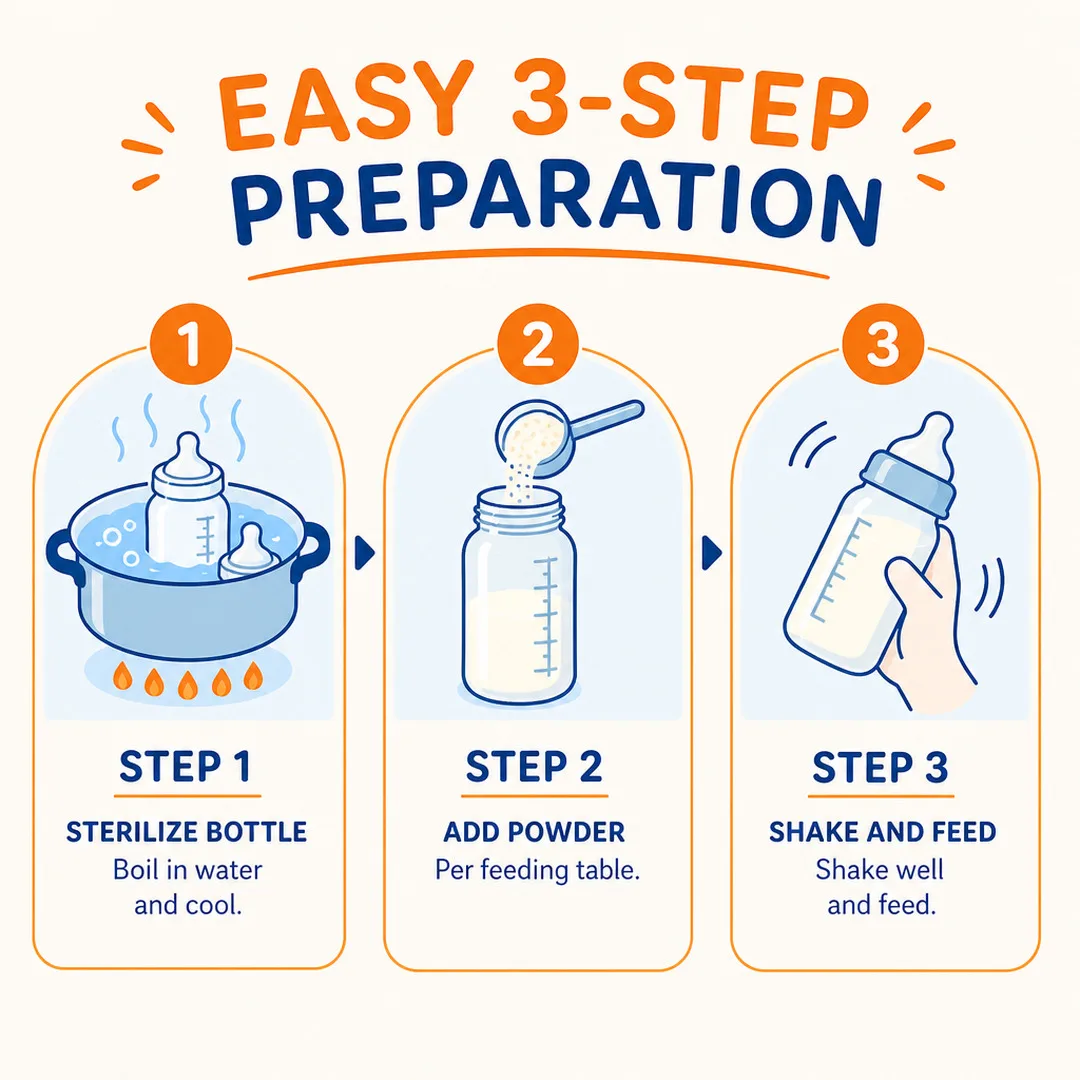 EASY 3-STEP PREPARATION

1

STEP 1

STERILIZE BOTTLE
Boil in water and cool.

2

STEP 2

ADD POWDER
Per feeding table.

3

STEP 3

SHAKE AND FEED
Shake well and feed.